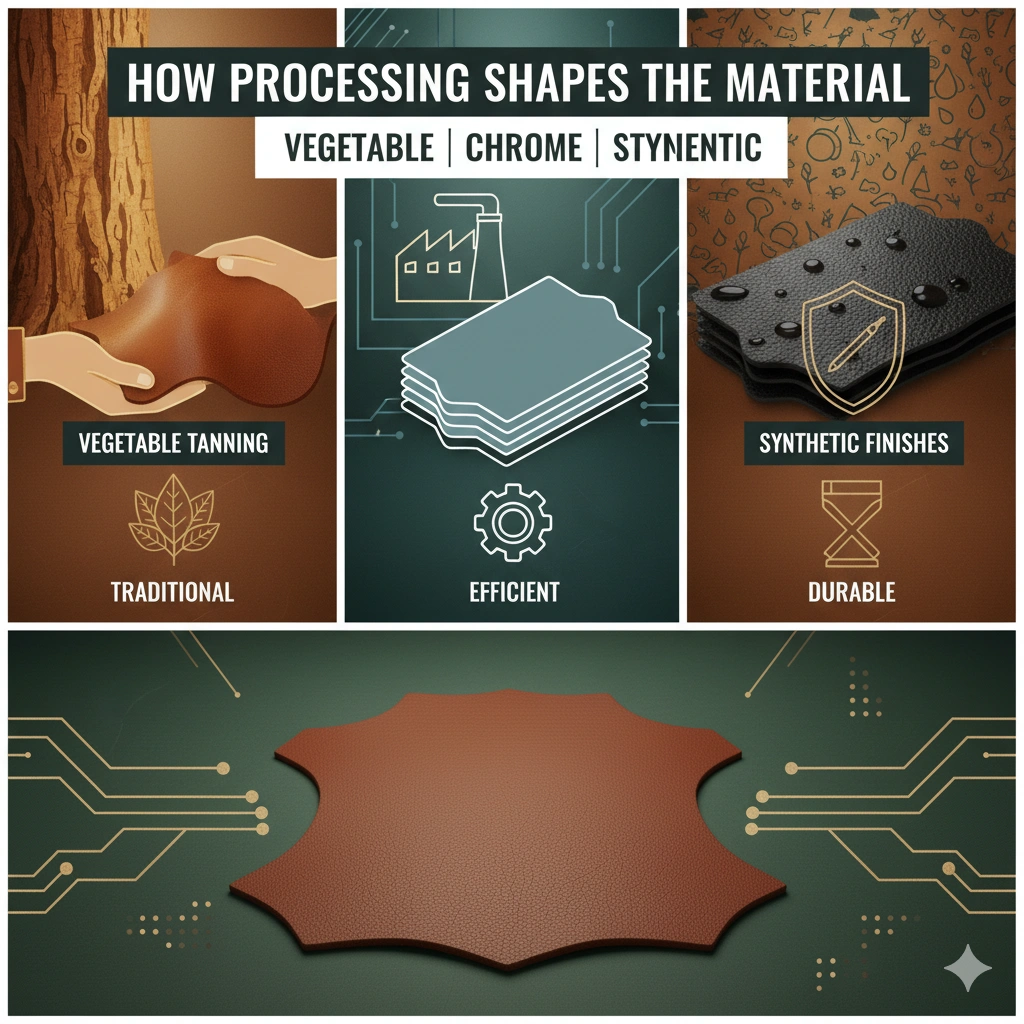 HOW PROCESSING SHAPES THE MATERIAL

VEGETABLE | CHROME | STYNENTIC

VEGETABLE TANNING

TRADITIONAL

EFFICIENT

SYNTHETIC FINISHES

DURABLE